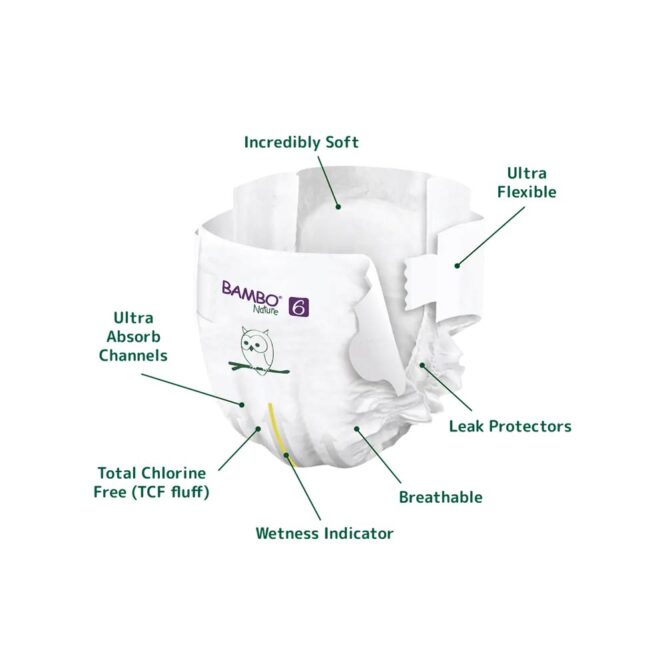 Incredibly Soft

Ultra Flexible

BAMBO® Nature 6

Ultra Absorb Channels

Leak Protectors

Total Chlorine Free (TCF fluff)

Breathable

Wetness Indicator