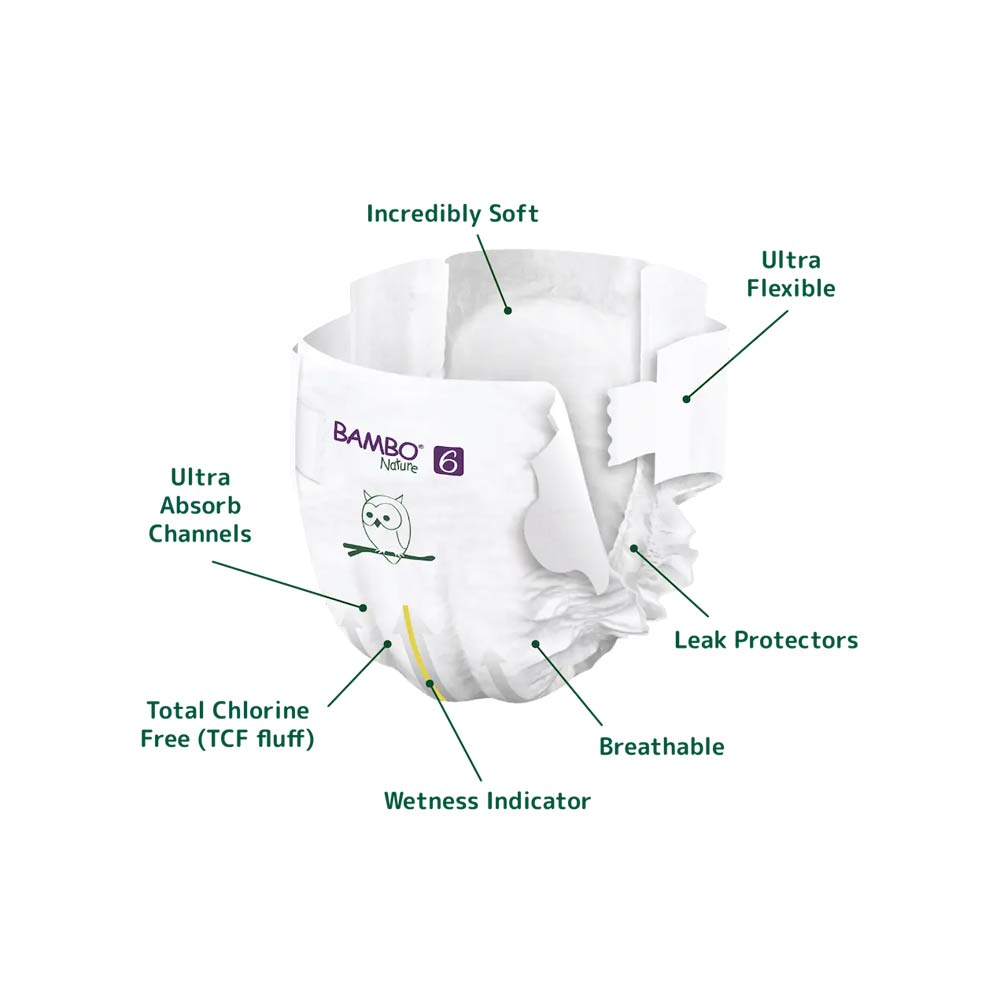 Incredibly Soft

Ultra Flexible

BAMBO® Nature 6

Ultra Absorb Channels

Leak Protectors

Total Chlorine Free (TCF fluff)

Breathable

Wetness Indicator