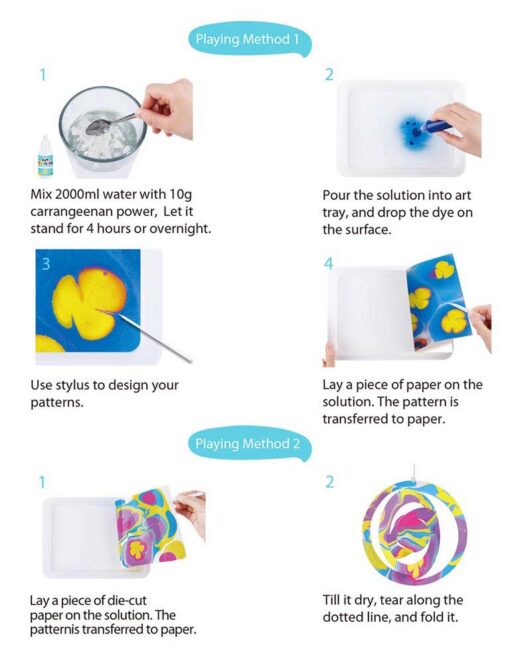 Playing Method 1

1

Mix 2000ml water with 10g carrangeenan power, Let it stand for 4 hours or overnight.

2

Pour the solution into art tray, and drop the dye on the surface.

3

Use stylus to design your patterns.

4

Lay a piece of paper on the solution. The pattern is transferred to paper.

Playing Method 2

1

Lay a piece of die-cut paper on the solution. The patternis transferred to paper.

2

Till it dry, tear along the dotted line, and fold it.