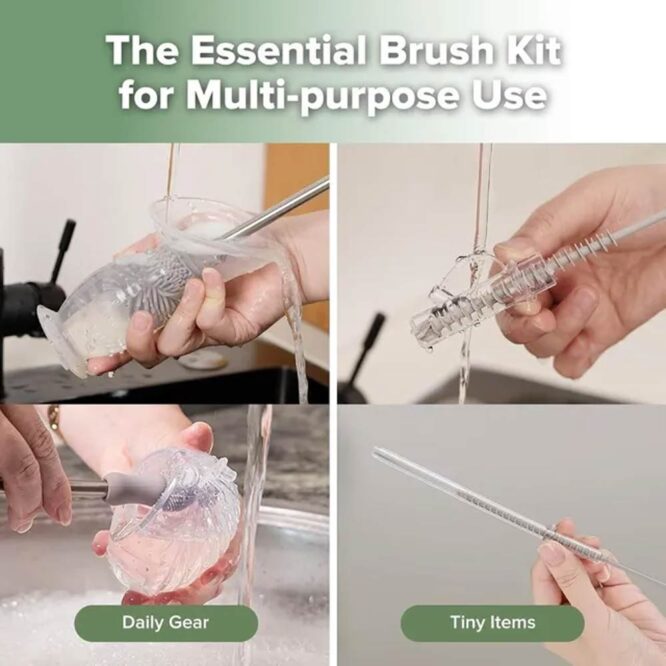 The Essential Brush Kit for Multi-purpose Use

Daily Gear

Tiny Items