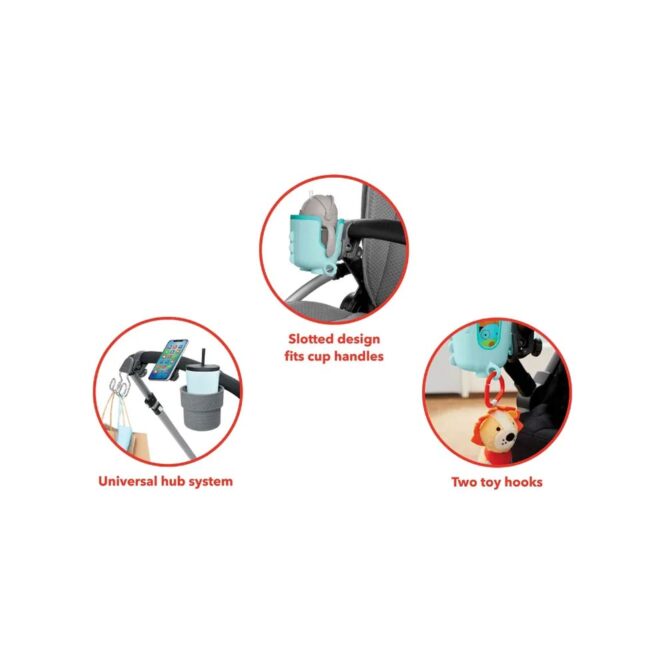 Slotted design fits cup handles

Universal hub system

Two toy hooks