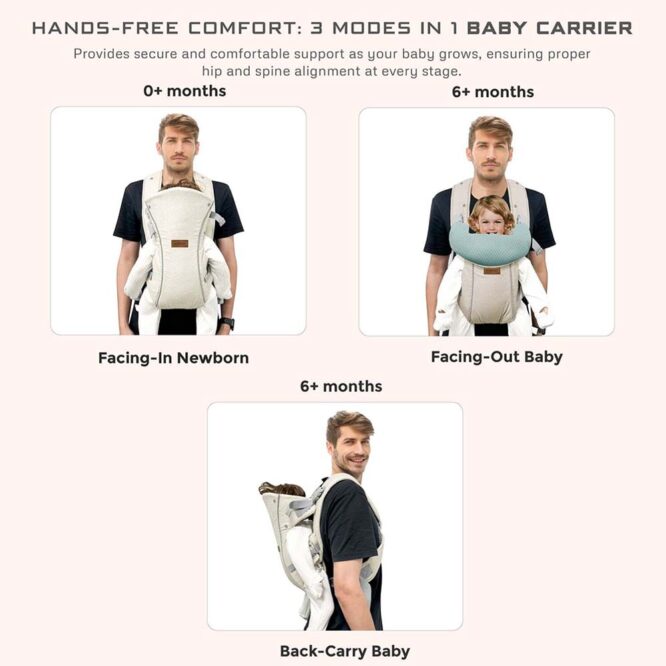 HANDS-FREE COMFORT: 3 MODES IN 1 BABY CARRIER

Provides secure and comfortable support as your baby grows, ensuring proper hip and spine alignment at every stage.

0+ months

Facing-In Newborn

6+ months

Facing-Out Baby

6+ months

Back-Carry Baby