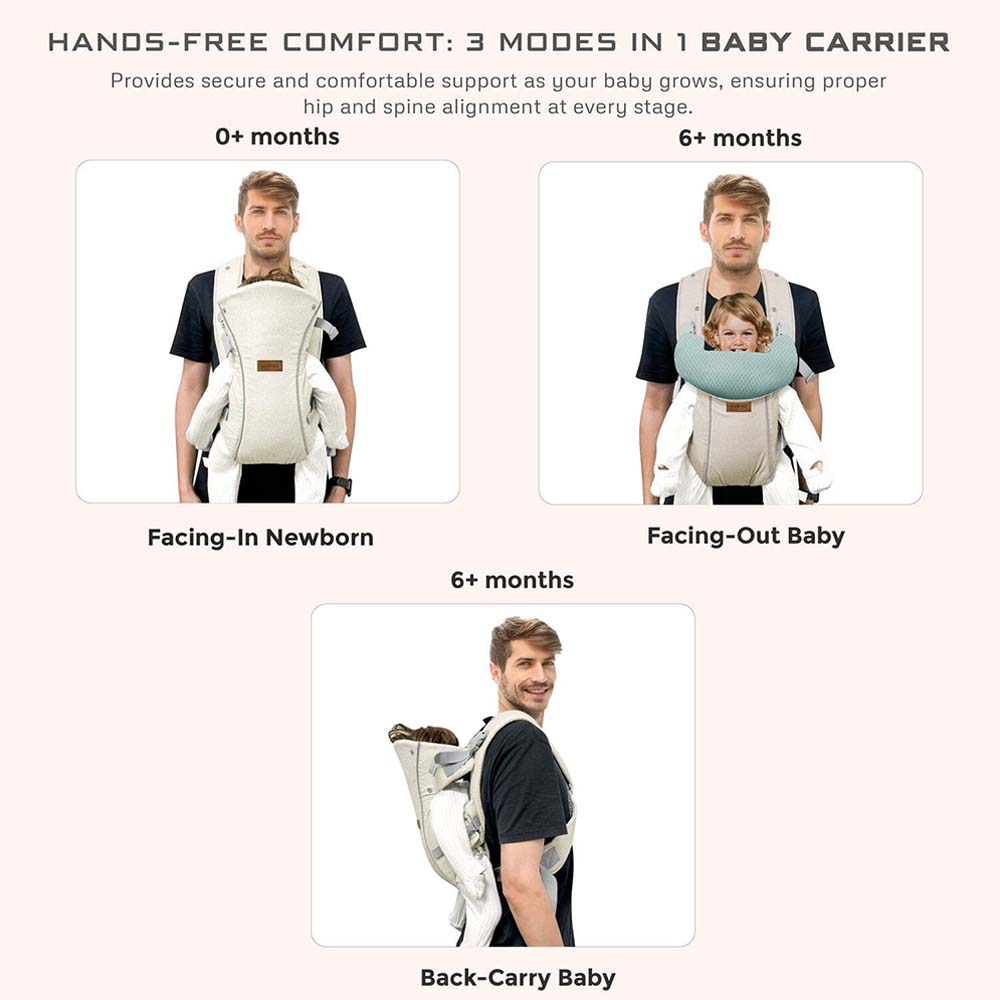 HANDS-FREE COMFORT: 3 MODES IN 1 BABY CARRIER

Provides secure and comfortable support as your baby grows, ensuring proper hip and spine alignment at every stage.

0+ months

Facing-In Newborn

6+ months

Facing-Out Baby

6+ months

Back-Carry Baby