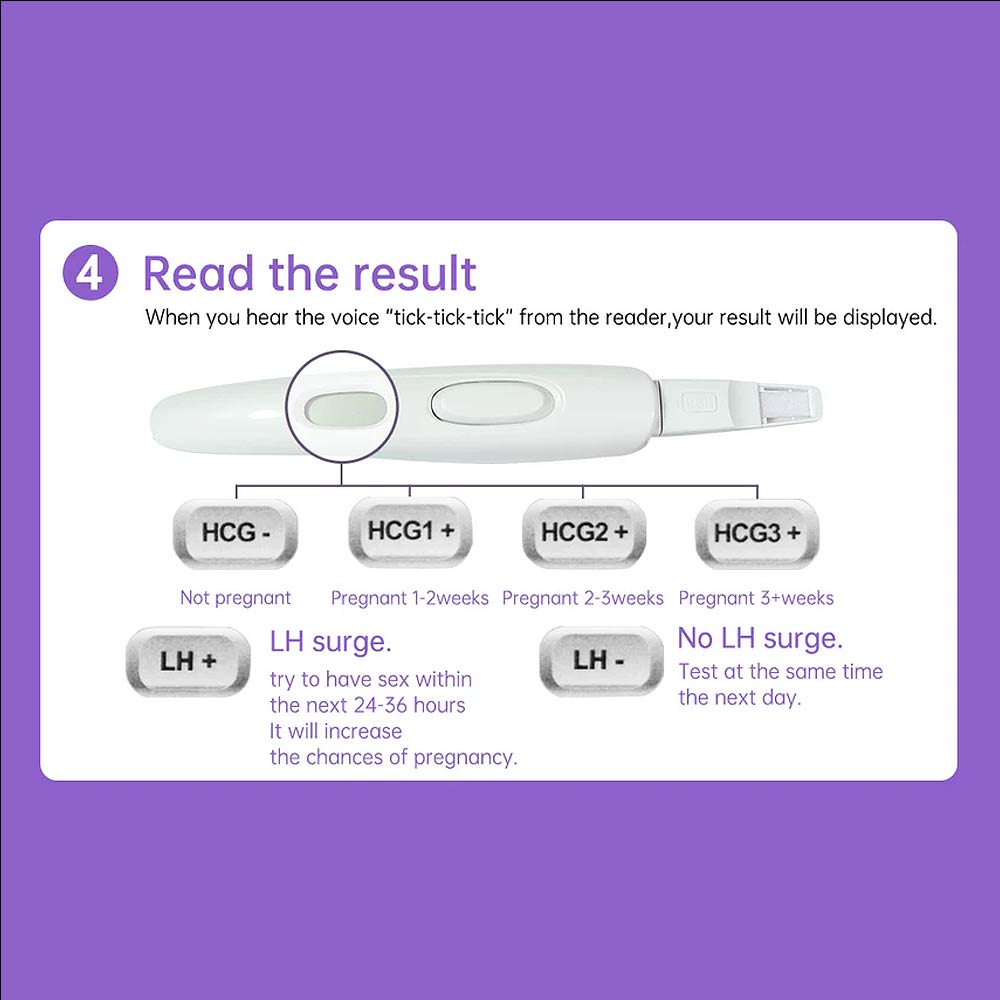 4 Read the result
When you hear the voice "tick-tick-tick" from the reader,your result will be displayed.

HCG -
Not pregnant

HCG1 +
Pregnant 1-2weeks

HCG2 +
Pregnant 2-3weeks

HCG3 +
Pregnant 3+weeks

LH +
LH surge.
try to have sex within the next 24-36 hours
It will increase the chances of pregnancy.

LH -
No LH surge.
Test at the same time the next day.