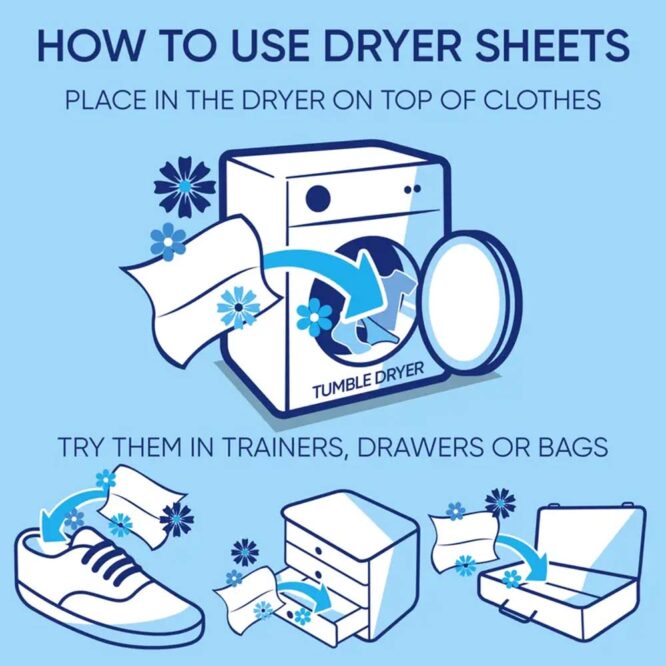 HOW TO USE DRYER SHEETS

PLACE IN THE DRYER ON TOP OF CLOTHES

TUMBLE DRYER

TRY THEM IN TRAINERS, DRAWERS OR BAGS