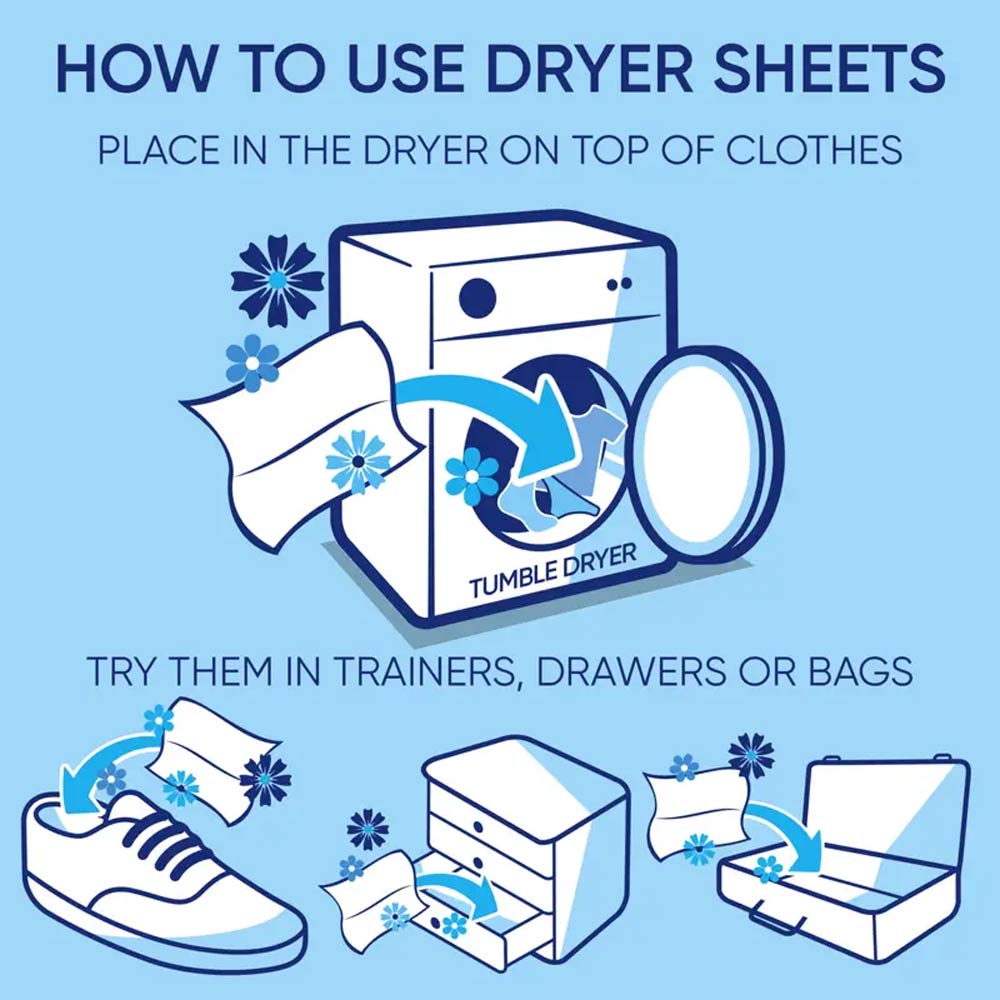 HOW TO USE DRYER SHEETS

PLACE IN THE DRYER ON TOP OF CLOTHES

TUMBLE DRYER

TRY THEM IN TRAINERS, DRAWERS OR BAGS