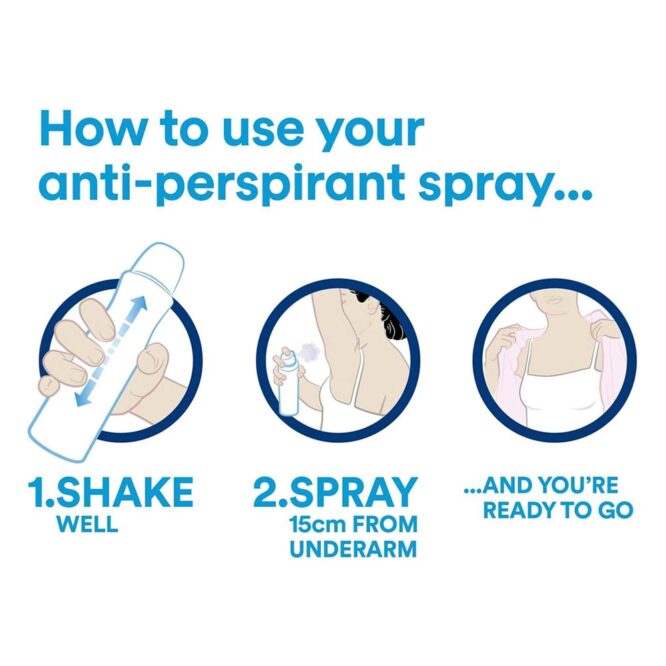 How to use your anti-perspirant spray...

1.SHAKE
WELL

2.SPRAY
15cm FROM UNDERARM

...AND YOU'RE READY TO GO