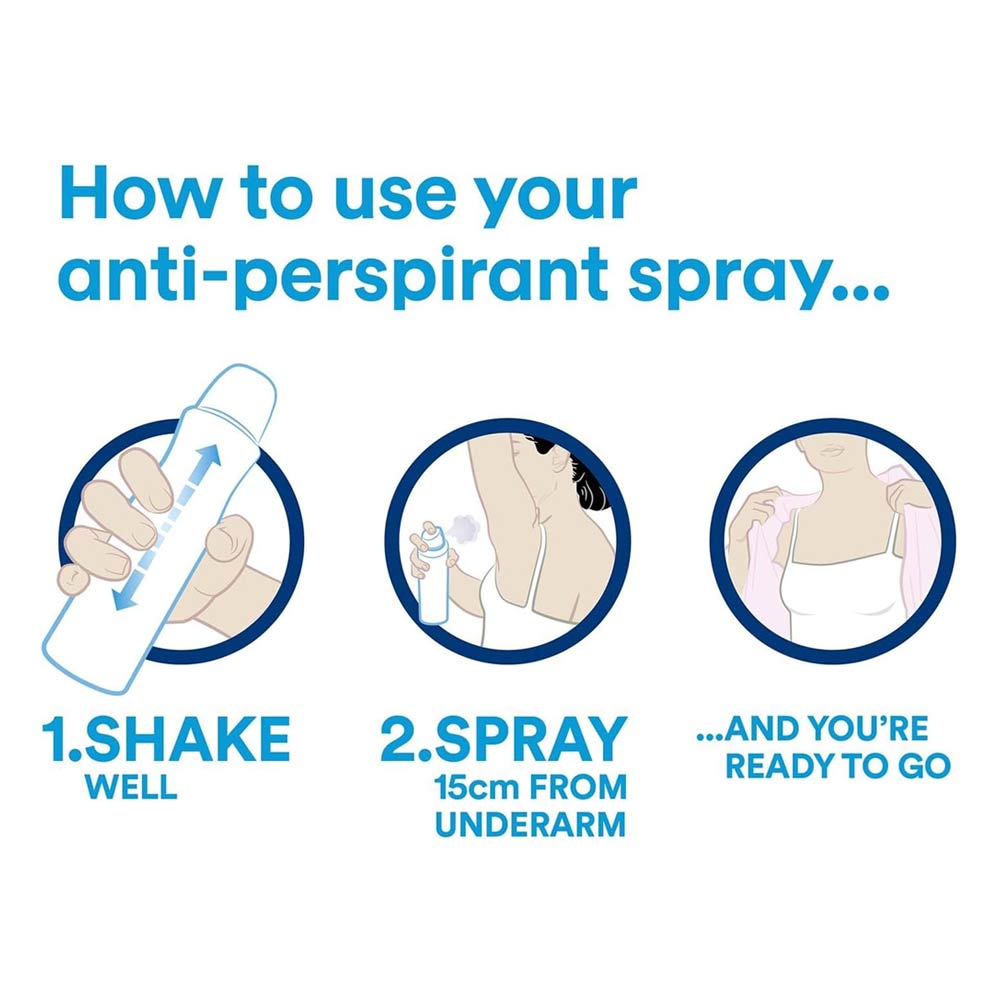 How to use your anti-perspirant spray...

1.SHAKE
WELL

2.SPRAY
15cm FROM UNDERARM

...AND YOU'RE READY TO GO